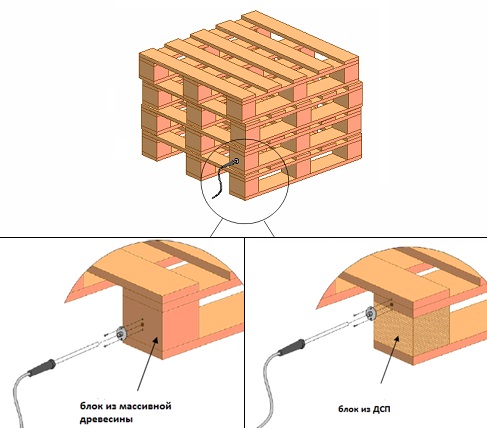 блок из массивной древесины

блок из ДСП